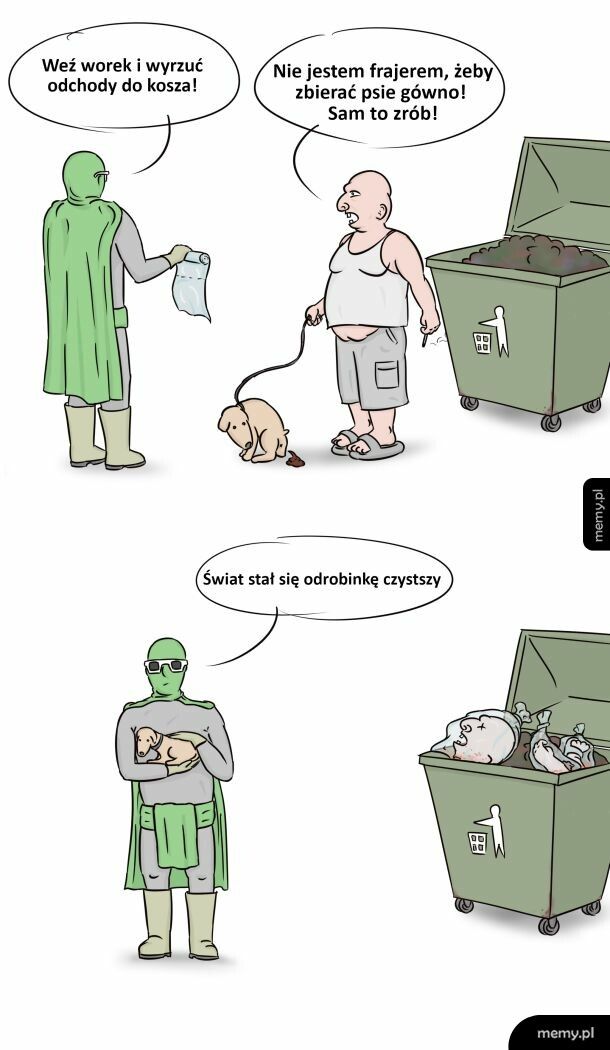 Weź worek i wyrzuć odchody do kosza!

Nie jestem frajerem, żeby zbierać psie gówno! Sam to zrób!

memy.pl

Świat stał się odrobinkę czystszy

memy.pl